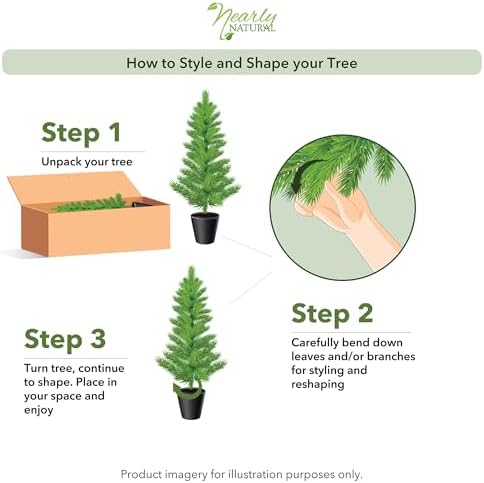 Nearly NATURAL

How to Style and Shape your Tree

Step 1

Unpack your tree

Step 2

Carefully bend down leaves and/or branches for styling and reshaping

Step 3

Turn tree, continue to shape. Place in your space and enjoy

Product imagery for illustration purposes only.