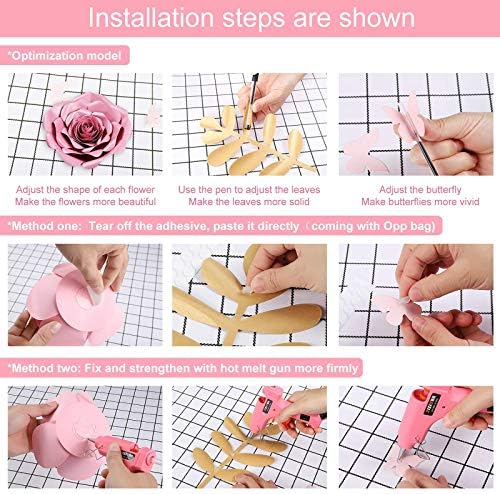 Installation steps are shown

*Optimization model

Adjust the shape of each flower
Make the flowers more beautiful

Use the pen to adjust the leaves
Make the leaves more solid

Adjust the butterfly
Make butterflies more vivid

*Method one: Tear off the adhesive, paste it directly（coming with Opp bag)

*Method two: Fix and strengthen with hot melt gun more firmly